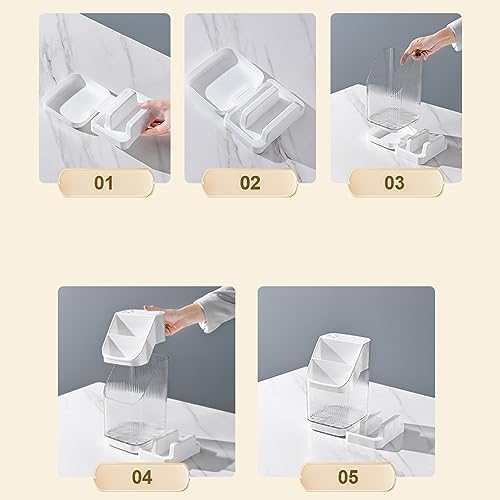 01

02

03

04

05